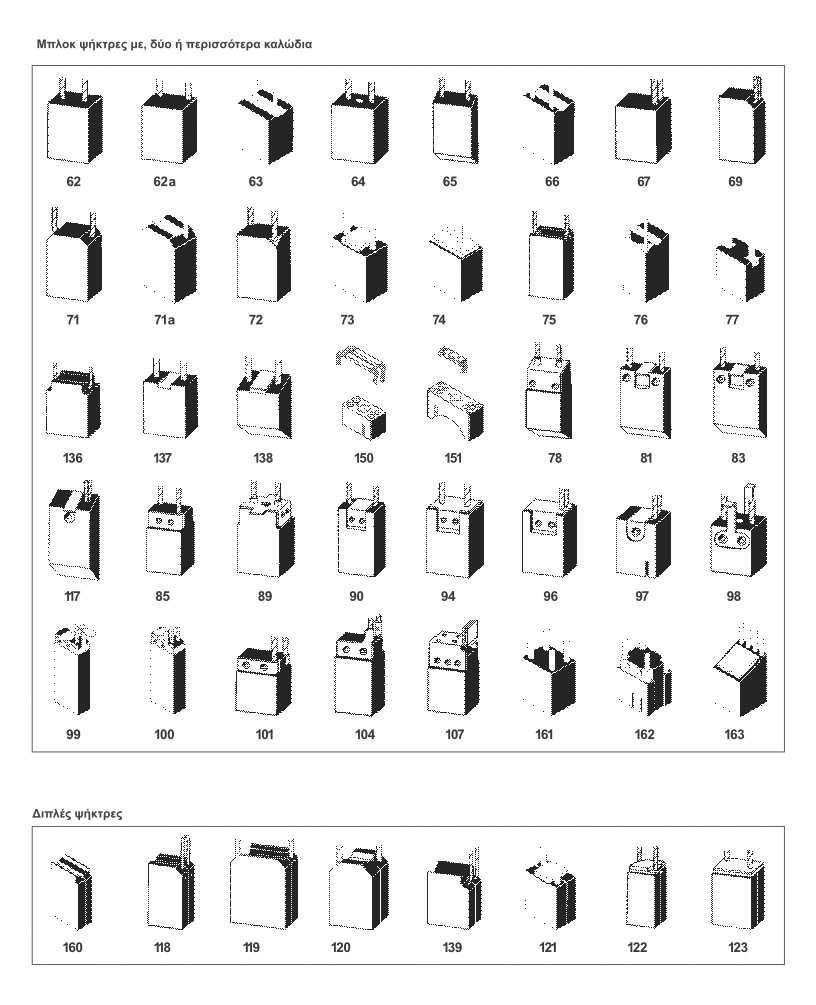 Μπλοκ ψήκτρες με, δύο ή περισσότερα καλώδια

62 62a 63 64 65 66 67 69

71 71a 72 73 74 75 76 77

136 137 138 150 151 78 81 83

117 85 89 90 94 96 97 98

99 100 101 104 107 161 162 163

Διπλές ψήκτρες

160 118 119 120 139 121 122 123